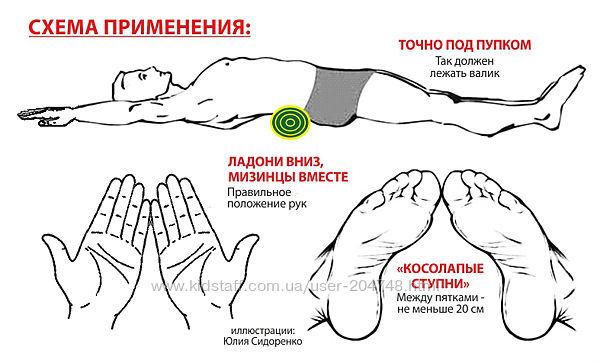 СХЕМА ПРИМЕНЕНИЯ:

ТОЧНО ПОД ПУПКОМ
Так должен лежать валик

ЛАДОНИ ВНИЗ, МИЗИНЦЫ ВМЕСТЕ
Правильное положение рук

«КОСОЛАПЫЕ СТУПНИ»
Между пятками - не меньше 20 см

www.kidstaff.com.ua/user-204748.html

иллюстрации:
Юлия Сидоренко