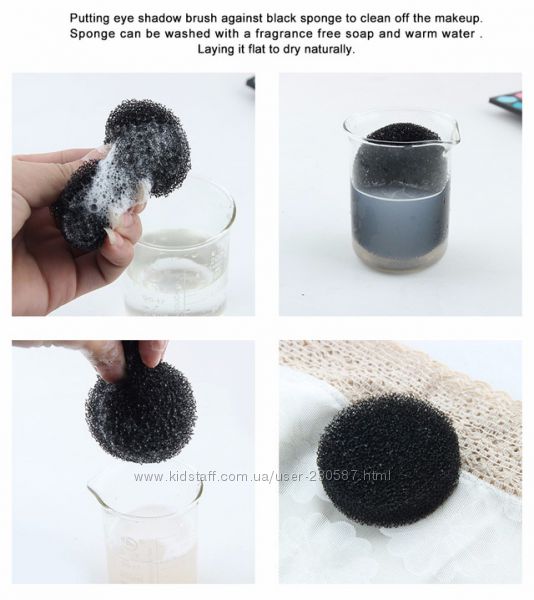 Putting eye shadow brush against black sponge to clean off the makeup.
Sponge can be washed with a fragrance free soap and warm water .
Laying it flat to dry naturally.

www.kidstaff.com.ua/user-290587.html