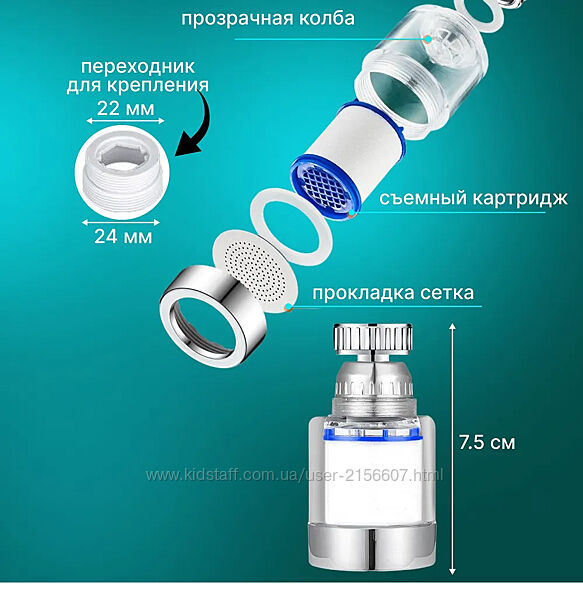 прозрачная колба

переходник для крепления

22 мм

24 мм

съемный картридж

прокладка сетка

7.5 см

www.kidstaff.com.ua/user-2156607.html